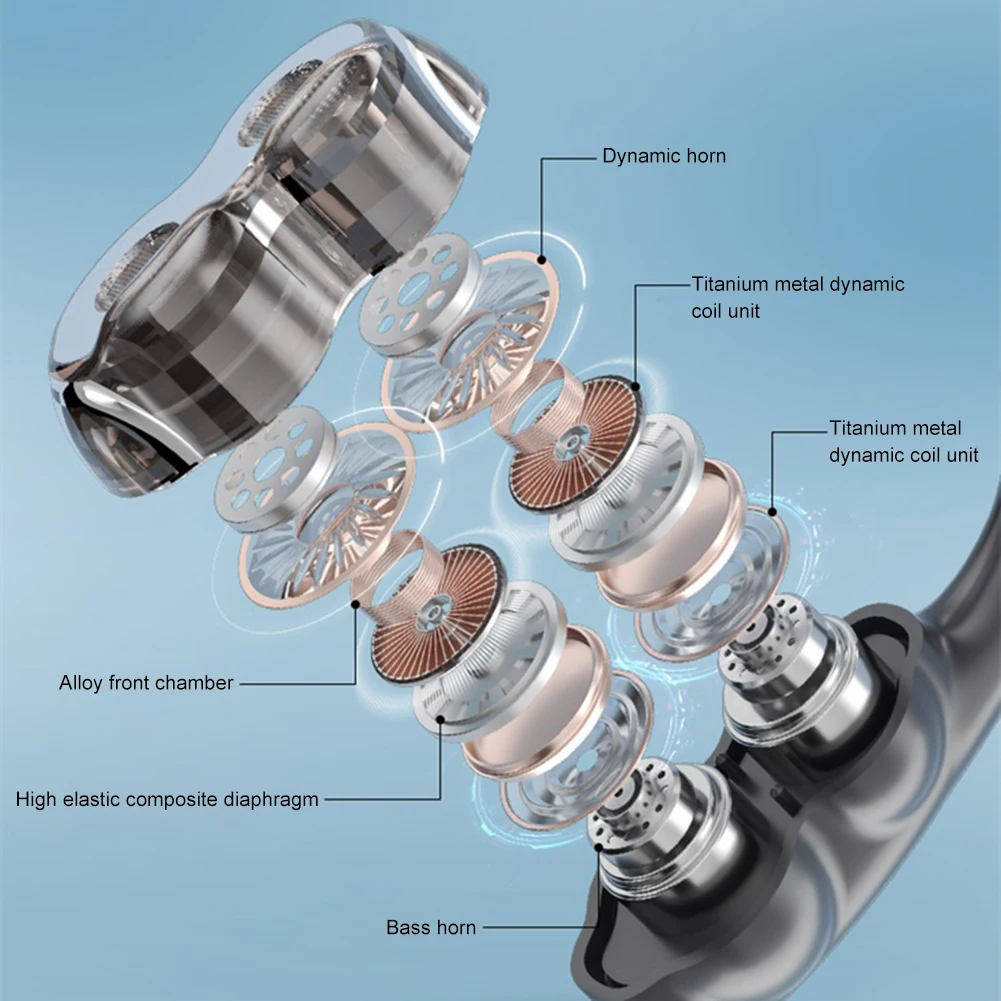 Dynamic horn

Titanium metal dynamic coil unit

Titanium metal dynamic coil unit

Alloy front chamber

High elastic composite diaphragm

Bass horn